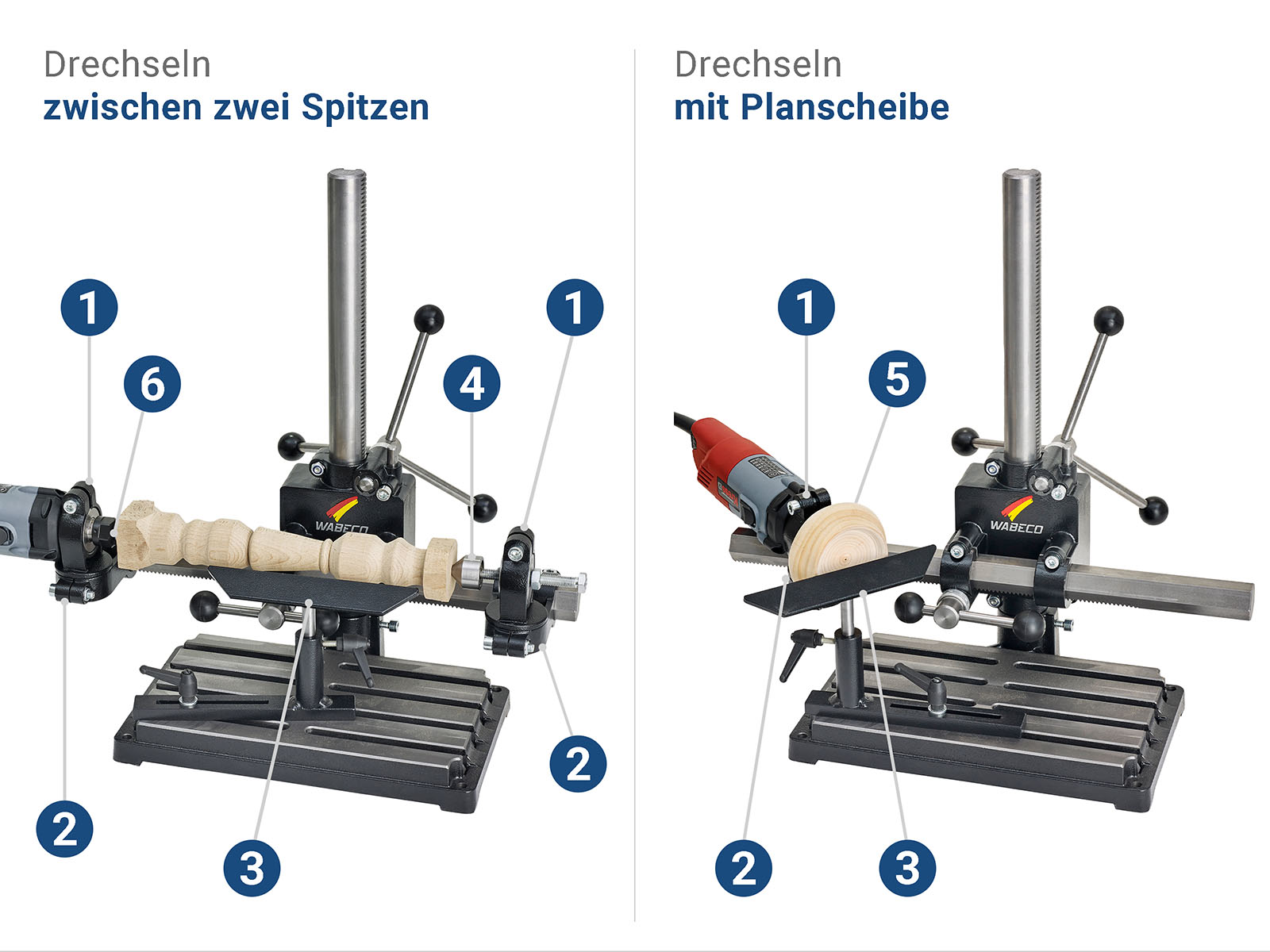 Drechseln
zwischen zwei Spitzen

1
6
4
1
WABECO
2
2
3

Drechseln
mit Planscheibe

1
5
WABECO
2
3